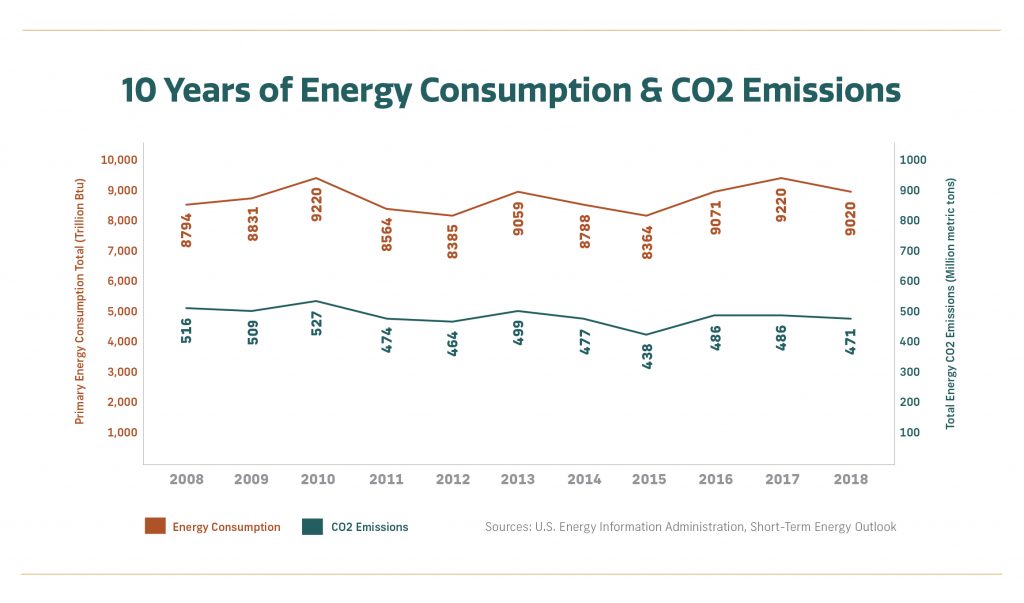 10 Years of Energy Consumption & CO2 Emissions

Primary Energy Consumption Total (Trillion Btu)

10,000
9,000
8,000
7,000
6,000
5,000
4,000
3,000
2,000
1,000

Total Energy CO2 Emissions (Million metric tons)

1000
900
800
700
600
500
400
300
200
100

8794 8831 9220 8564 8385 9059 8788 8364 9071 9220 9020

516 509 527 474 464 499 477 438 486 486 471

2008 2009 2010 2011 2012 2013 2014 2015 2016 2017 2018

Energy Consumption
CO2 Emissions

Sources: U.S. Energy Information Administration, Short-Term Energy Outlook